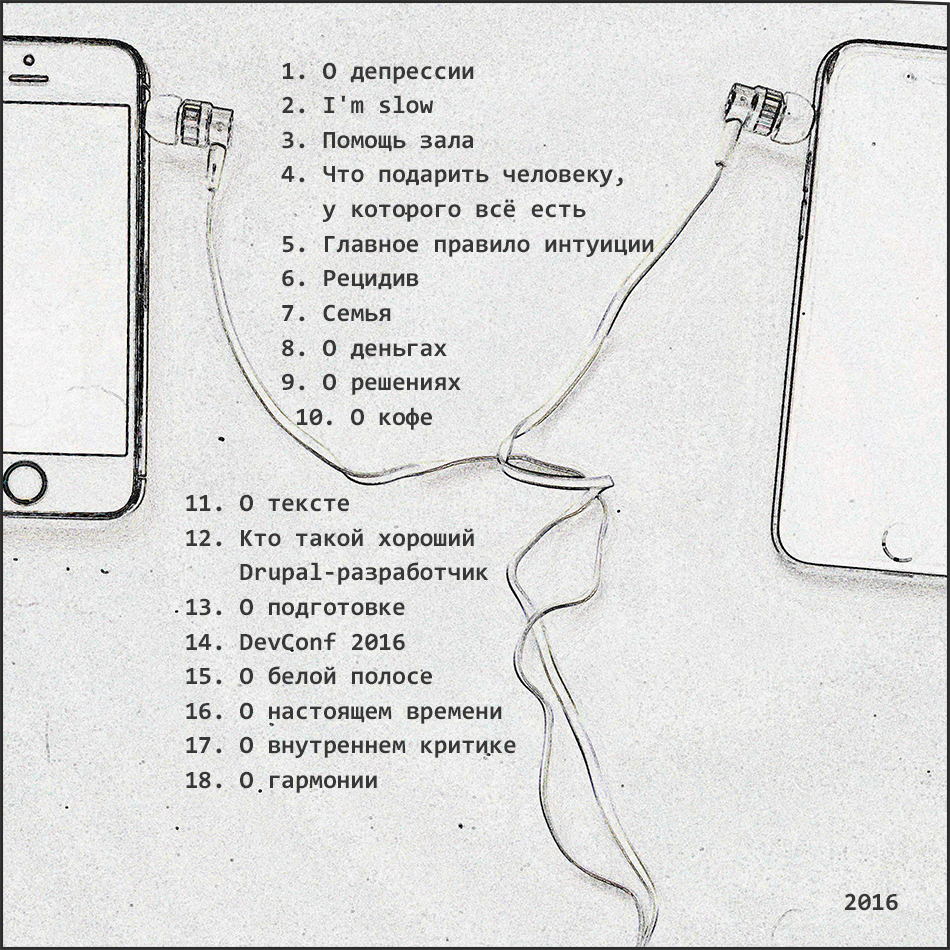 1. О депрессии
2. I'm slow
3. Помощь зала
4. Что подарить человеку, у которого всё есть
5. Главное правило интуиции
6. Рецидив
7. Семья
8. О деньгах
9. О решениях
10. О кофе

11. О тексте
12. Кто такой хороший Drupal-разработчик
13. О подготовке
14. DevConf 2016
15. О белой полосе
16. О настоящем времени
17. О внутреннем критике
18. О гармонии

2016